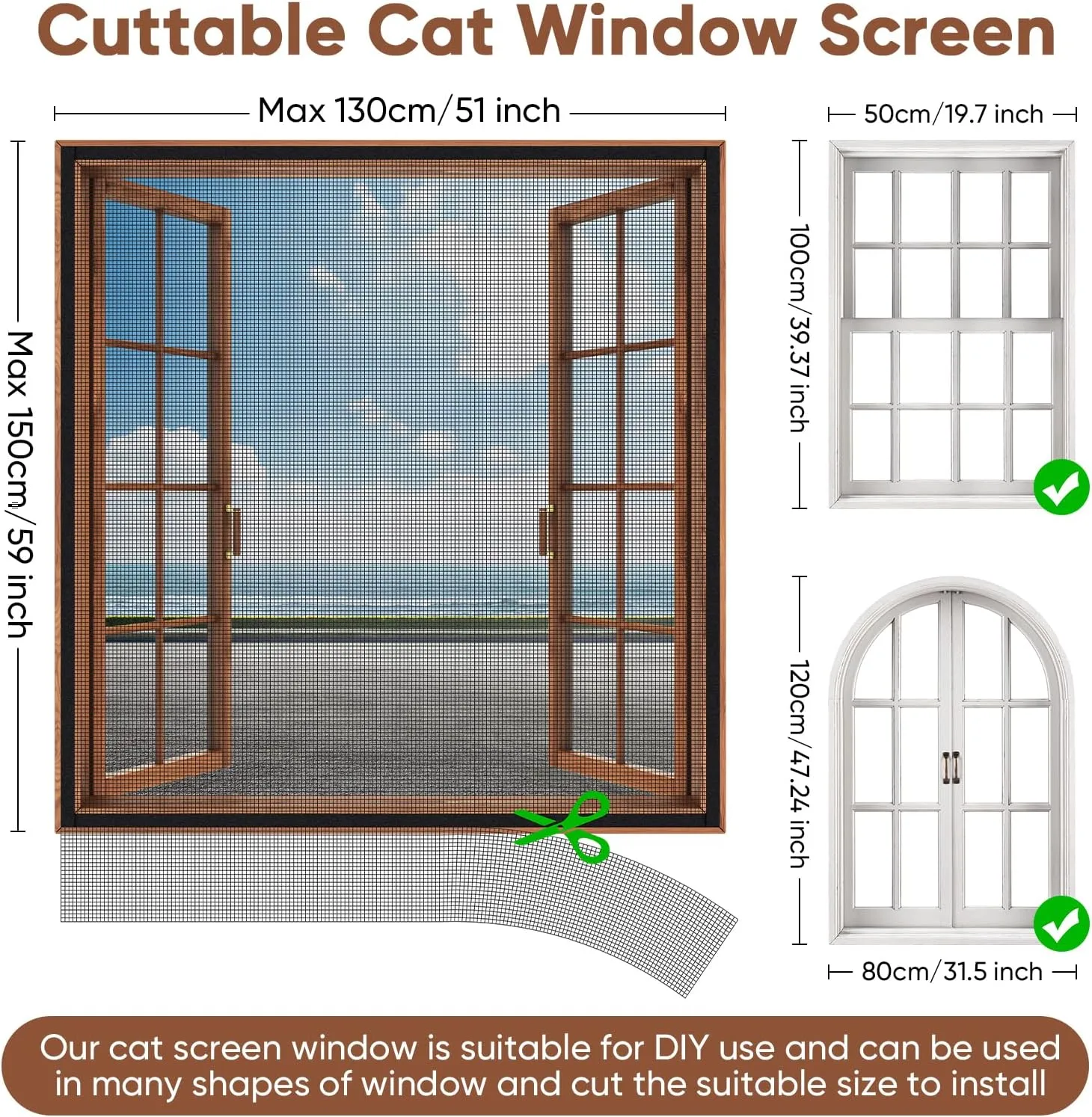 Cuttable Cat Window Screen

Max 130cm/51 inch

Max 150cm/59 inch

50cm/19.7 inch

100cm/39.37 inch

120cm/47.24 inch

80cm/31.5 inch

Our cat screen window is suitable for DIY use and can be used in many shapes of window and cut the suitable size to install